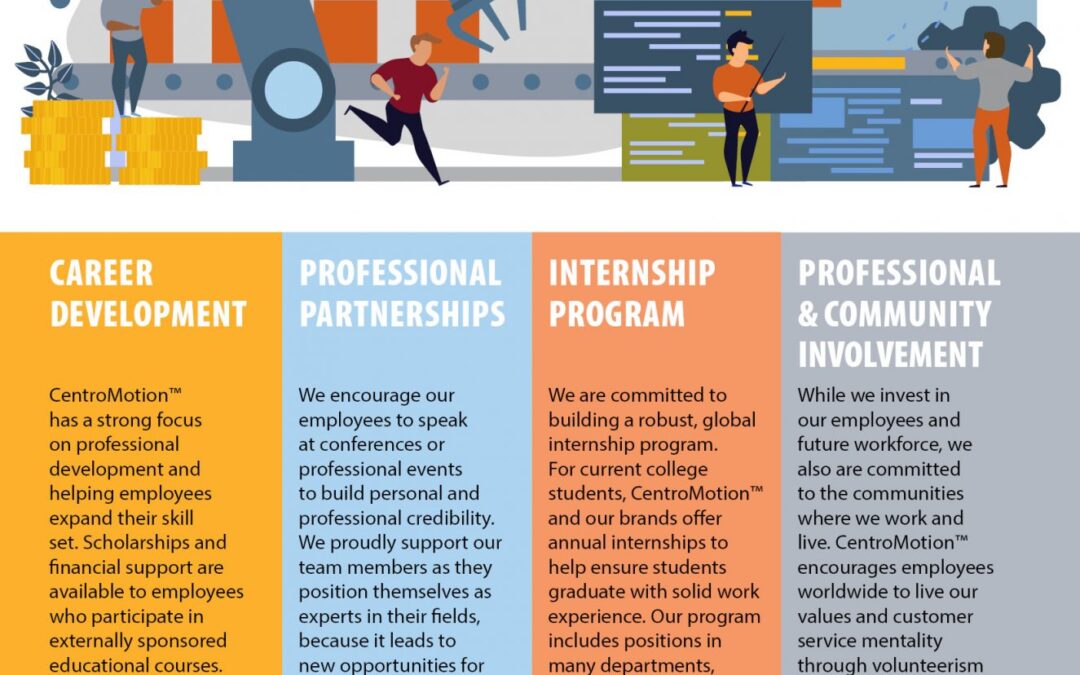 CAREER DEVELOPMENT

CentroMotion™ has a strong focus on professional development and helping employees expand their skill set. Scholarships and financial support are available to employees who participate in externally sponsored educational courses.

PROFESSIONAL PARTNERSHIPS

We encourage our employees to speak at conferences or professional events to build personal and professional credibility. We proudly support our team members as they position themselves as experts in their fields, because it leads to new opportunities for

INTERNSHIP PROGRAM

We are committed to building a robust, global internship program. For current college students, CentroMotion™ and our brands offer annual internships to help ensure students graduate with solid work experience. Our program includes positions in many departments,

PROFESSIONAL & COMMUNITY INVOLVEMENT

While we invest in our employees and future workforce, we also are committed to the communities where we work and live. CentroMotion™ encourages employees worldwide to live our values and customer service mentality through volunteerism