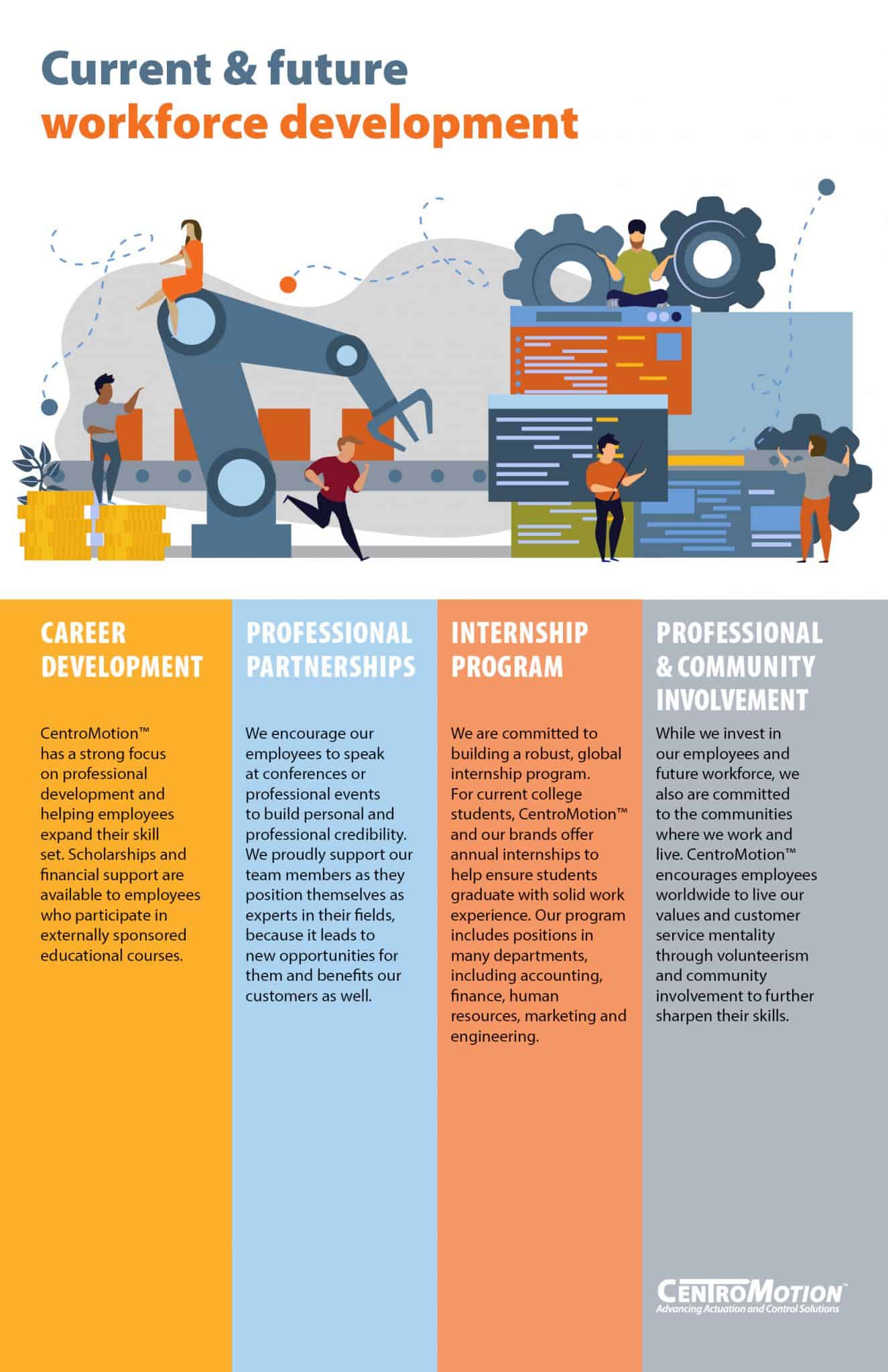 Current & future
workforce development

CAREER DEVELOPMENT

CentroMotion™ has a strong focus on professional development and helping employees expand their skill set. Scholarships and financial support are available to employees who participate in externally sponsored educational courses.

PROFESSIONAL PARTNERSHIPS

We encourage our employees to speak at conferences or professional events to build personal and professional credibility. We proudly support our team members as they position themselves as experts in their fields, because it leads to new opportunities for them and benefits our customers as well.

INTERNSHIP PROGRAM

We are committed to building a robust, global internship program. For current college students, CentroMotion™ and our brands offer annual internships to help ensure students graduate with solid work experience. Our program includes positions in many departments, including accounting, finance, human resources, marketing and engineering.

PROFESSIONAL & COMMUNITY INVOLVEMENT

While we invest in our employees and future workforce, we also are committed to the communities where we work and live. CentroMotion™ encourages employees worldwide to live our values and customer service mentality through volunteerism and community involvement to further sharpen their skills.

CENTROMOTION™
Advancing Actuation and Control Solutions